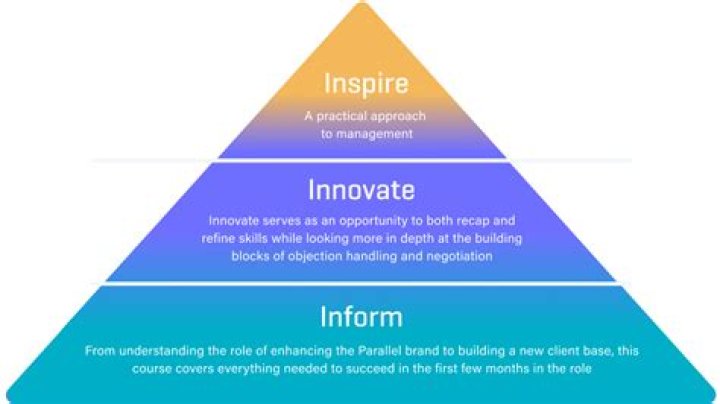 Inspire
A practical approach to management

Innovate
Innovate serves as an opportunity to both recap and refine skills while looking more in depth at the building blocks of objection handling and negotiation

Inform
From understanding the role of enhancing the Parallel brand to building a new client base, this course covers everything needed to succeed in the first few months in the role